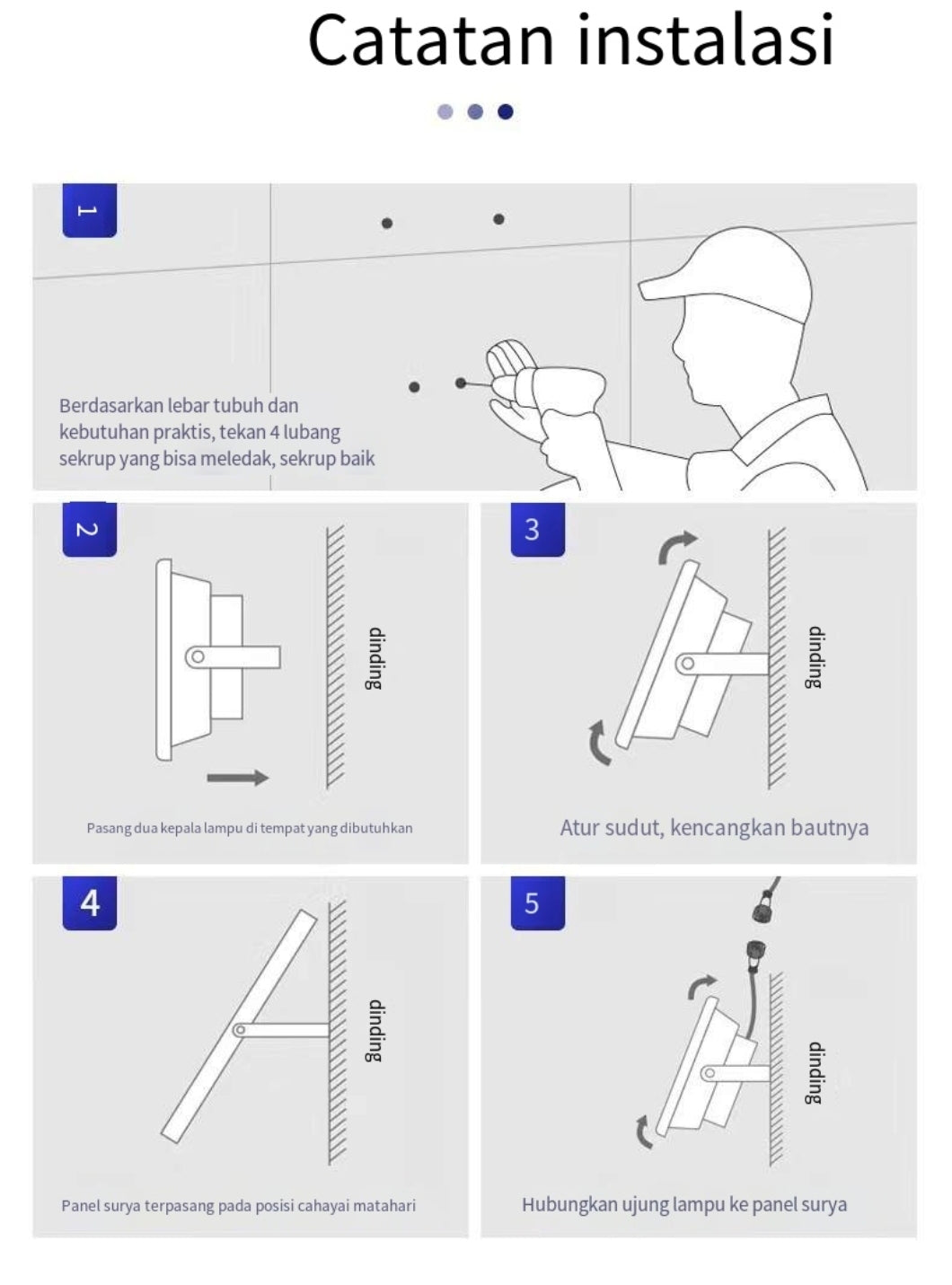 Catatan instalasi

1

Berdasarkan lebar tubuh dan kebutuhan praktis, tekan 4 lubang sekrup yang bisa meledak, sekrup baik

2

dinding

Pasang dua kepala lampu di tempat yang dibutuhkan

3

dinding

Atur sudut, kencangkan bautnya

4

dinding

Panel surya terpasang pada posisi cahayai matahari

5

dinding

Hubungkan ujung lampu ke panel surya